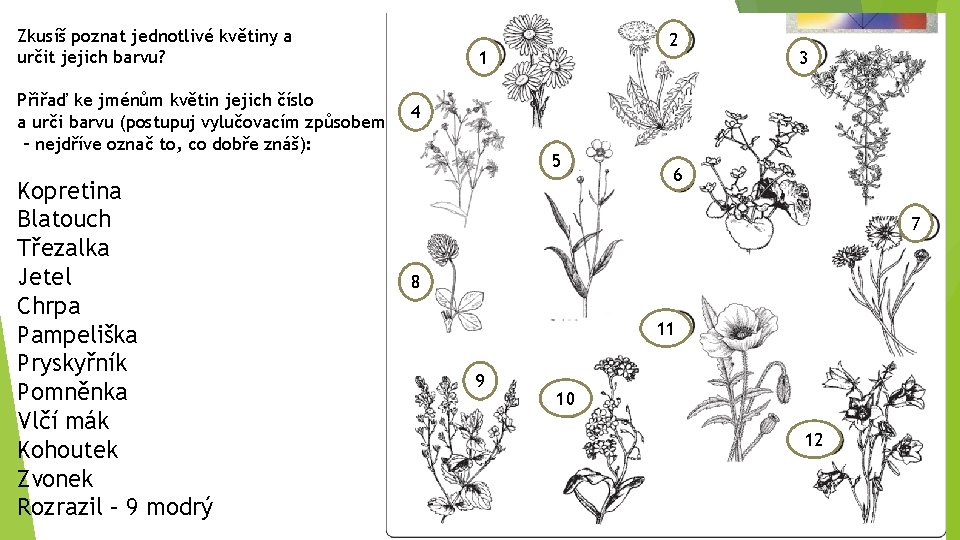 Zkusíš poznat jednotlivé květiny a určit jejich barvu?

Přiřaď ke jménům květin jejich číslo a urči barvu (postupuj vylučovacím způsobem – nejdříve označ to, co dobře znáš):

Kopretina
Blatouch
Třezalka
Jetel
Chrpa
Pampeliška
Pryskyřník
Pomněnka
Vlčí mák
Kohoutek
Zvonek
Rozrazil – 9 modrý

1
2
3
4
5
6
7
8
9
10
11
12