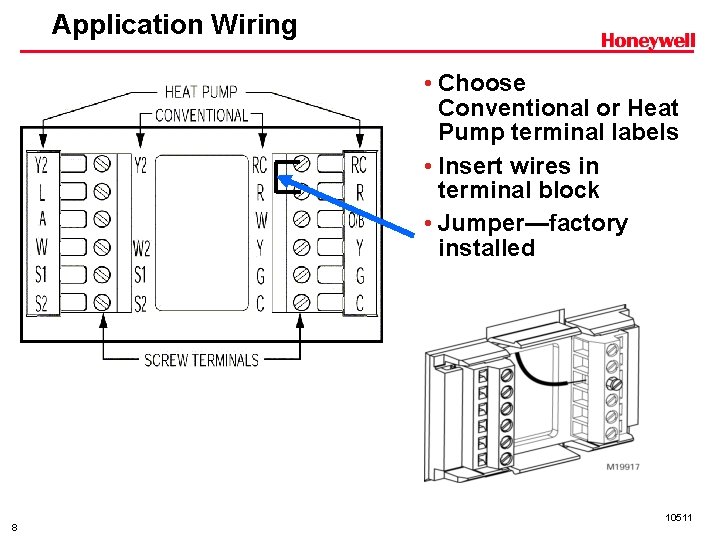 Application Wiring

Honeywell

HEAT PUMP
CONVENTIONAL

Y2 L A W S1 S2

Y2 W2 S1 S2

RC R W Y G C

RC R O/B Y G C

SCREW TERMINALS

• Choose Conventional or Heat Pump terminal labels
• Insert wires in terminal block
• Jumper—factory installed

M19917

8

10511