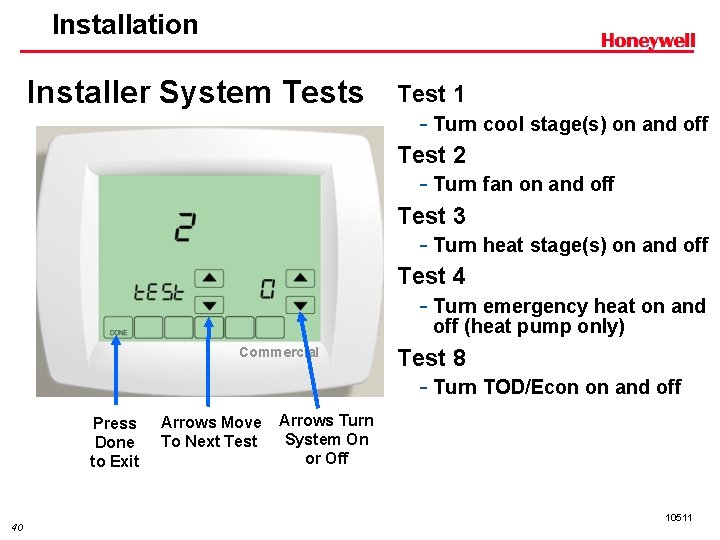 Installation

Honeywell

Installer System Tests

2

tESt

0

DONE

Commercial

Press Done to Exit

Arrows Move To Next Test

Arrows Turn System On or Off

Test 1

- Turn cool stage(s) on and off

Test 2

- Turn fan on and off

Test 3

- Turn heat stage(s) on and off

Test 4

- Turn emergency heat on and off (heat pump only)

Test 8

- Turn TOD/Econ on and off

40

10511