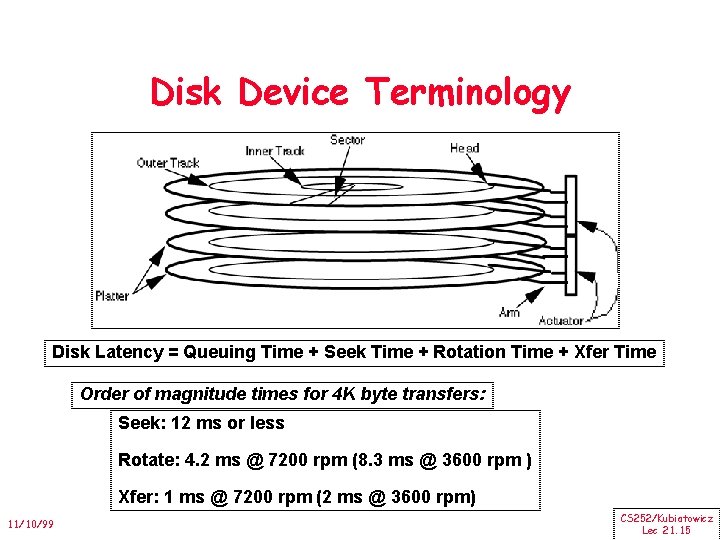 Disk Device Terminology

Outer Track
Inner Track
Sector
Head
Platter
Arm
Actuator

Disk Latency = Queuing Time + Seek Time + Rotation Time + Xfer Time

Order of magnitude times for 4K byte transfers:

Seek: 12 ms or less

Rotate: 4.2 ms @ 7200 rpm (8.3 ms @ 3600 rpm )

Xfer: 1 ms @ 7200 rpm (2 ms @ 3600 rpm)

11/10/99

CS252/Kubiatowicz
Lec 21.15