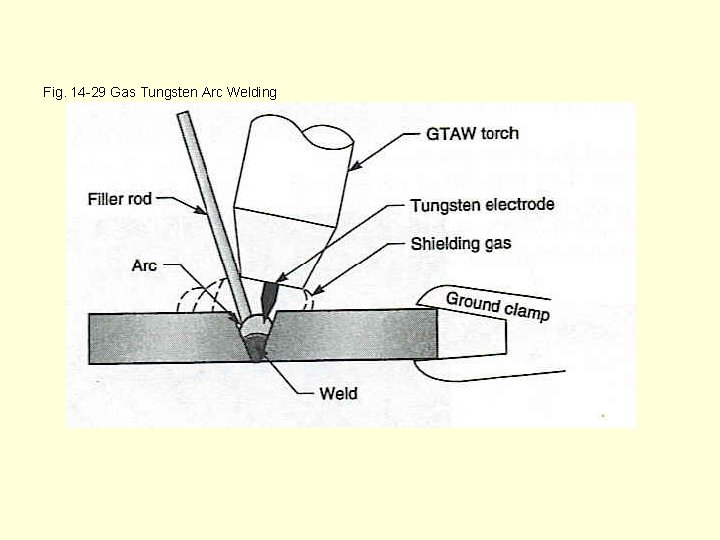 Fig. 14-29 Gas Tungsten Arc Welding

GTAW torch

Filler rod

Tungsten electrode

Shielding gas

Arc

Ground clamp

Weld