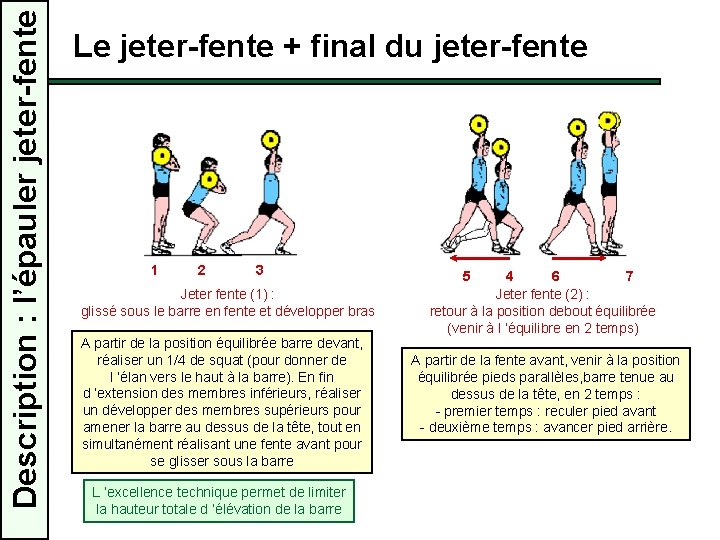 Description : l'épauler jeter-fente

Le jeter-fente + final du jeter-fente

1 2 3

Jeter fente (1) :
glissé sous le barre en fente et développer bras

A partir de la position équilibrée barre devant, réaliser un 1/4 de squat (pour donner de l 'élan vers le haut à la barre). En fin d 'extension des membres inférieurs, réaliser un développer des membres supérieurs pour amener la barre au dessus de la tête, tout en simultanément réalisant une fente avant pour se glisser sous la barre

L 'excellence technique permet de limiter la hauteur totale d 'élévation de la barre

5 4 6 7

Jeter fente (2) :
retour à la position debout équilibrée
(venir à l 'équilibre en 2 temps)

A partir de la fente avant, venir à la position équilibrée pieds parallèles,barre tenue au dessus de la tête, en 2 temps :
- premier temps : reculer pied avant
- deuxième temps : avancer pied arrière.