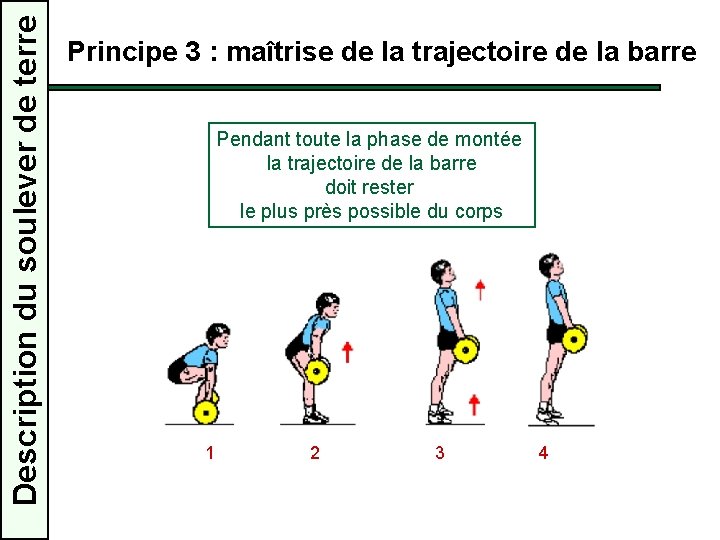 Description du soulever de terre

Principe 3 : maîtrise de la trajectoire de la barre

Pendant toute la phase de montée
la trajectoire de la barre
doit rester
le plus près possible du corps

1

2

3

4