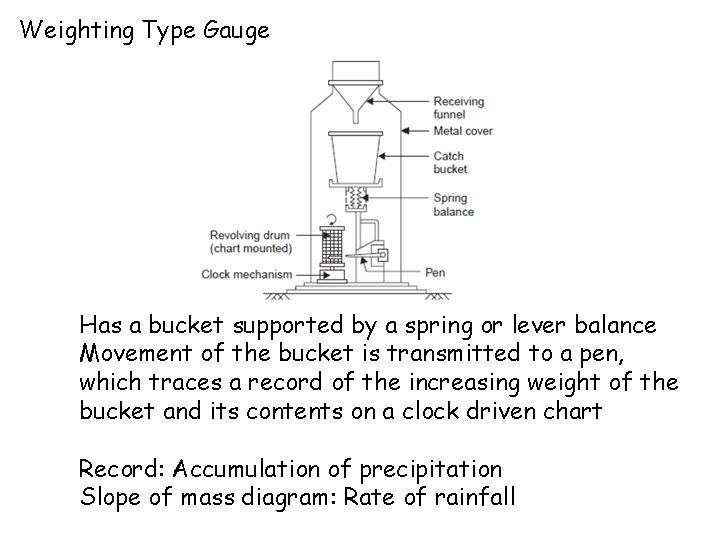 Weighting Type Gauge

Receiving funnel
Metal cover
Catch bucket
Spring balance
Revolving drum (chart mounted)
Clock mechanism
Pen

Has a bucket supported by a spring or lever balance
Movement of the bucket is transmitted to a pen, which traces a record of the increasing weight of the bucket and its contents on a clock driven chart

Record: Accumulation of precipitation
Slope of mass diagram: Rate of rainfall