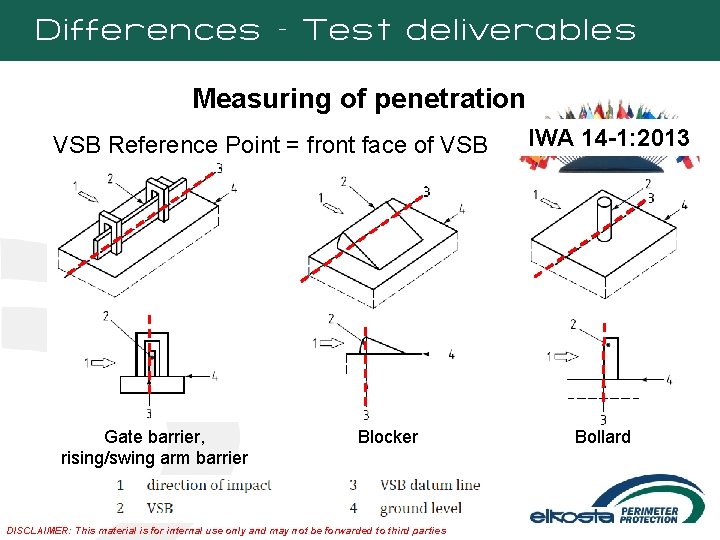 Differences - Test deliverables

Measuring of penetration

VSB Reference Point = front face of VSB

IWA 14-1:2013

1 2 3 4

1 2 3 4

1 2 3 4

2 1 4 3

2 1 4 3

2 1 4 3

Gate barrier, rising/swing arm barrier

Blocker

Bollard

1 direction of impact
2 VSB
3 VSB datum line
4 ground level

elkosta PERIMETER PROTECTION

DISCLAIMER: This material is for internal use only and may not be forwarded to third parties