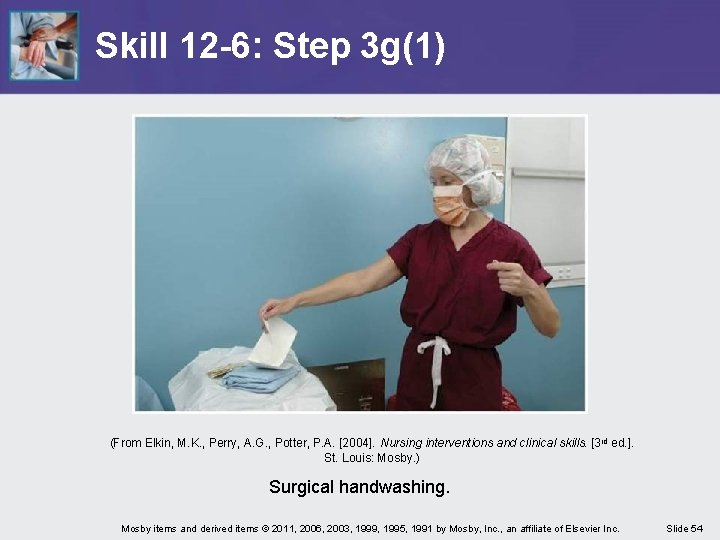 Skill 12-6: Step 3g(1)

(From Elkin, M.K., Perry, A.G., Potter, P.A. [2004]. Nursing interventions and clinical skills. [3rd ed.]. St. Louis: Mosby.)

Surgical handwashing.

Mosby items and derived items © 2011, 2006, 2003, 1999, 1995, 1991 by Mosby, Inc., an affiliate of Elsevier Inc.

Slide 54