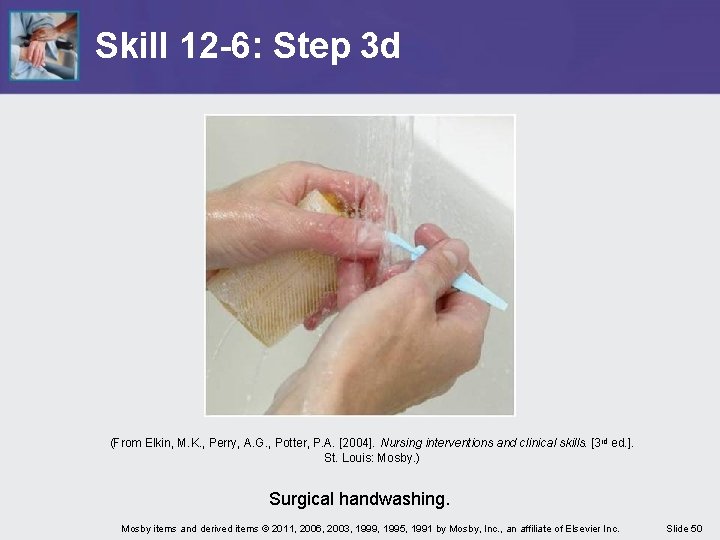 Skill 12-6: Step 3d

(From Elkin, M.K., Perry, A.G., Potter, P.A. [2004]. Nursing interventions and clinical skills. [3rd ed.]. St. Louis: Mosby.)

Surgical handwashing.

Mosby items and derived items © 2011, 2006, 2003, 1999, 1995, 1991 by Mosby, Inc., an affiliate of Elsevier Inc.

Slide 50