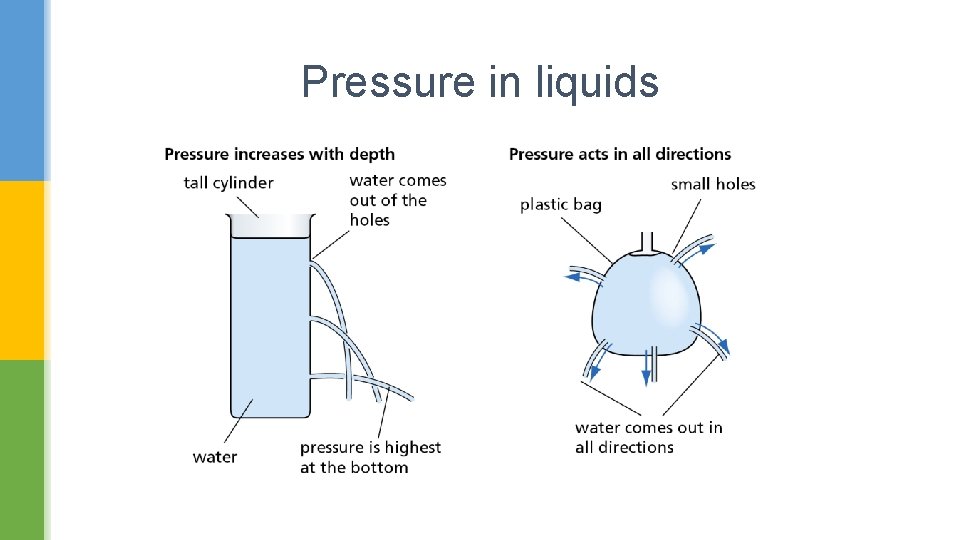 Pressure in liquids

Pressure increases with depth

tall cylinder

water comes out of the holes

water

pressure is highest at the bottom

Pressure acts in all directions

plastic bag

small holes

water comes out in all directions