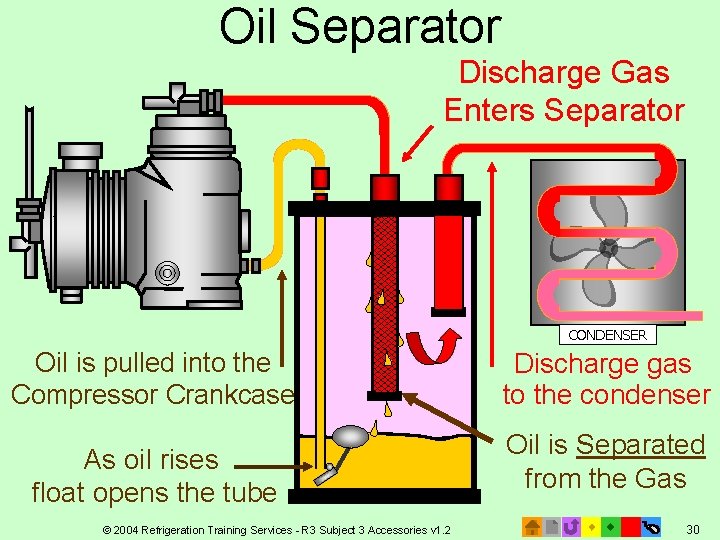 Oil Separator

Discharge Gas Enters Separator

CONDENSER

Oil is pulled into the Compressor Crankcase

Discharge gas to the condenser

As oil rises float opens the tube

Oil is Separated from the Gas

© 2004 Refrigeration Training Services - R3 Subject 3 Accessories v1.2

30