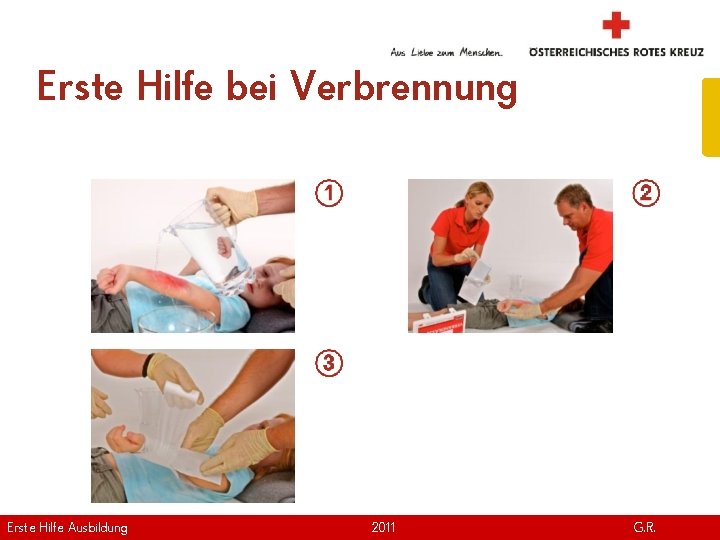 Aus Liebe zum Menschen.

ÖSTERREICHISCHES ROTES KREUZ

Erste Hilfe bei Verbrennung

①

②

③

Erste Hilfe Ausbildung

2011

G.R.