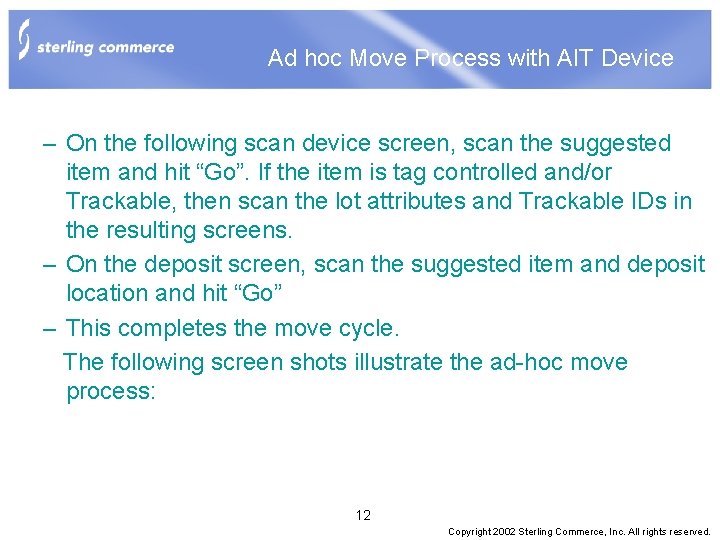 sterling commerce

Ad hoc Move Process with AIT Device

– On the following scan device screen, scan the suggested item and hit “Go”. If the item is tag controlled and/or Trackable, then scan the lot attributes and Trackable IDs in the resulting screens.

– On the deposit screen, scan the suggested item and deposit location and hit “Go”

– This completes the move cycle.

The following screen shots illustrate the ad-hoc move process:

12

Copyright 2002 Sterling Commerce, Inc. All rights reserved.