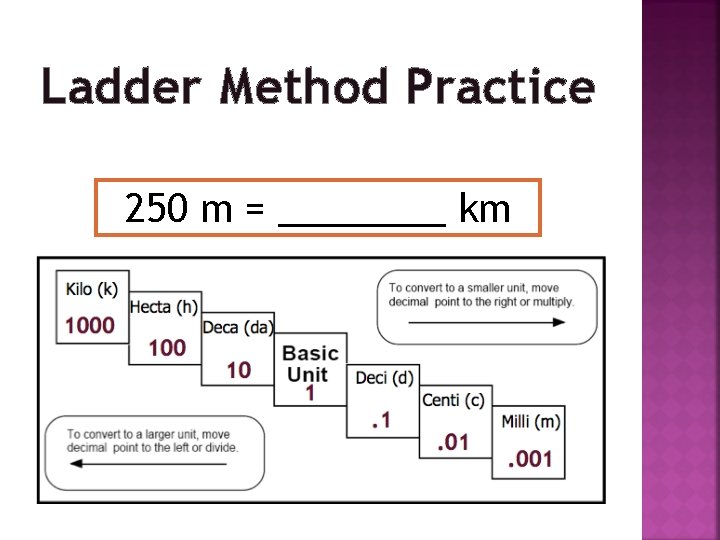 Ladder Method Practice

250 m = ________ km

Kilo (k)
1000

Hecta (h)
100

Deca (da)
10

Basic Unit
1

Deci (d)
.1

Centi (c)
.01

Milli (m)
.001

To convert to a smaller unit, move decimal point to the right or multiply.

To convert to a larger unit, move decimal point to the left or divide.