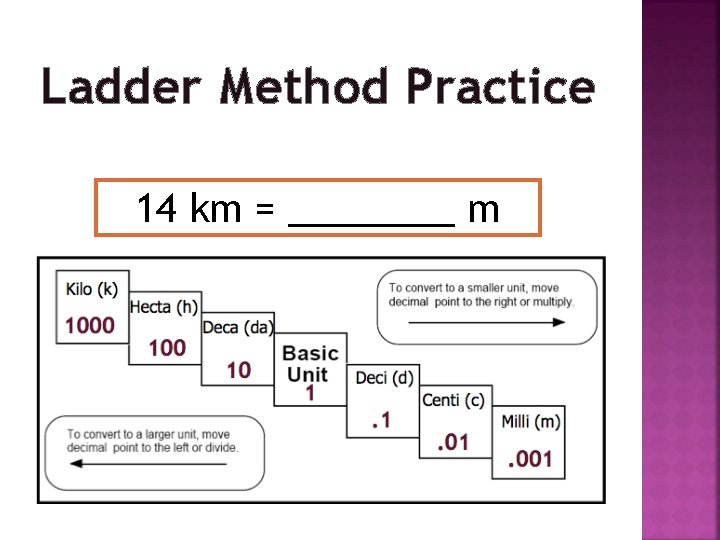 Ladder Method Practice

14 km = ________ m

Kilo (k)
1000

Hecta (h)
100

Deca (da)
10

Basic Unit
1

Deci (d)
.1

Centi (c)
.01

Milli (m)
.001

To convert to a smaller unit, move decimal point to the right or multiply.

To convert to a larger unit, move decimal point to the left or divide.