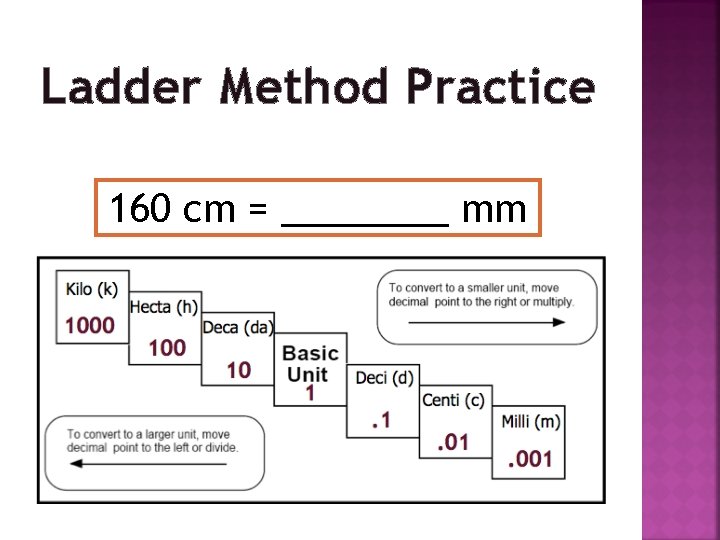 Ladder Method Practice

160 cm = ________ mm

Kilo (k)
1000

Hecta (h)
100

Deca (da)
10

Basic Unit
1

Deci (d)
.1

Centi (c)
.01

Milli (m)
.001

To convert to a smaller unit, move decimal point to the right or multiply.

To convert to a larger unit, move decimal point to the left or divide.