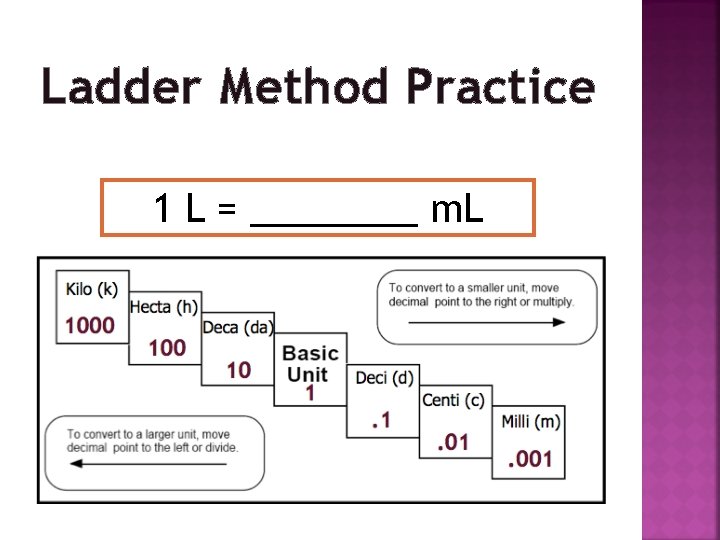 Ladder Method Practice

1 L = ________ mL

Kilo (k)
1000

Hecta (h)
100

Deca (da)
10

Basic Unit
1

Deci (d)
.1

Centi (c)
.01

Milli (m)
.001

To convert to a smaller unit, move decimal point to the right or multiply.

To convert to a larger unit, move decimal point to the left or divide.