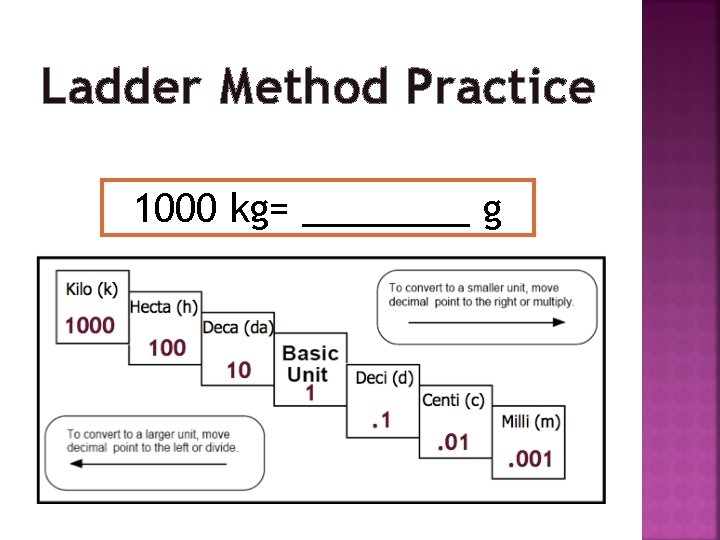 Ladder Method Practice

1000 kg= ________ g

Kilo (k)
1000

Hecta (h)
100

Deca (da)
10

Basic Unit
1

Deci (d)
.1

Centi (c)
.01

Milli (m)
.001

To convert to a smaller unit, move decimal point to the right or multiply.

To convert to a larger unit, move decimal point to the left or divide.