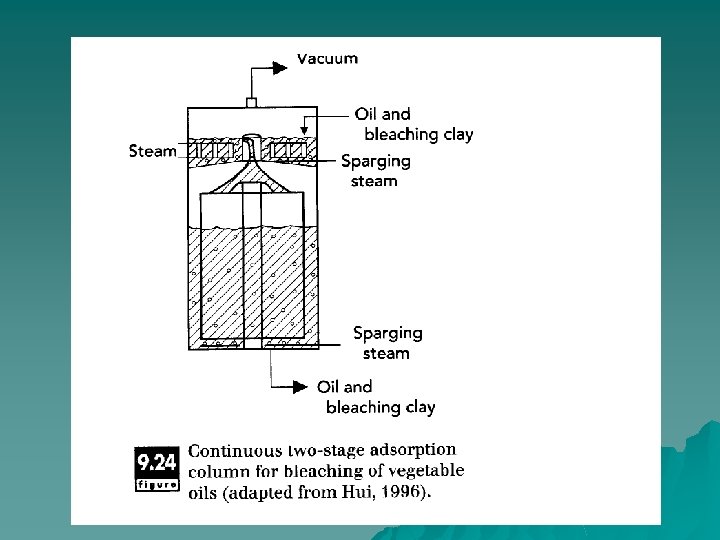 Vacuum

Oil and bleaching clay

Steam

Sparging steam

Sparging steam

Oil and bleaching clay

9.24 figure

Continuous two-stage adsorption column for bleaching of vegetable oils (adapted from Hui, 1996).