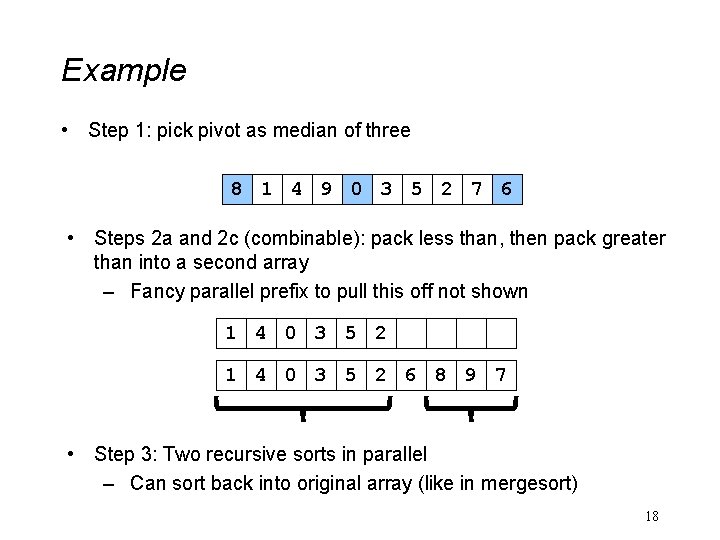 Example

• Step 1: pick pivot as median of three

| 8 | 1 | 4 | 9 | 0 | 3 | 5 | 2 | 7 | 6 |
|---|---|---|---|---|---|---|---|---|---|

• Steps 2a and 2c (combinable): pack less than, then pack greater than into a second array
– Fancy parallel prefix to pull this off not shown

| 1 | 4 | 0 | 3 | 5 | 2 | | | | |
|---|---|---|---|---|---|---|---|---|---|

| 1 | 4 | 0 | 3 | 5 | 2 | 6 | 8 | 9 | 7 |
|---|---|---|---|---|---|---|---|---|---|

• Step 3: Two recursive sorts in parallel
– Can sort back into original array (like in mergesort)

18