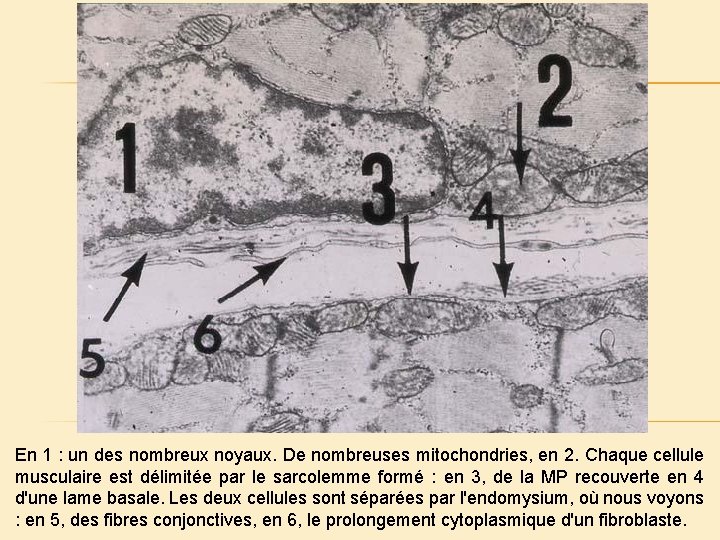 1

2

3

4

5

6

En 1 : un des nombreux noyaux. De nombreuses mitochondries, en 2. Chaque cellule musculaire est délimitée par le sarcolemme formé : en 3, de la MP recouverte en 4 d'une lame basale. Les deux cellules sont séparées par l'endomysium, où nous voyons : en 5, des fibres conjonctives, en 6, le prolongement cytoplasmique d'un fibroblaste.