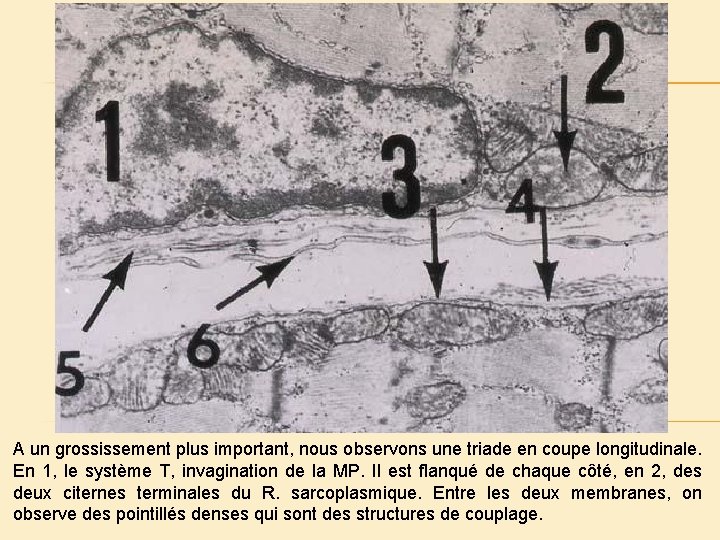 1

2

3

4

5

6

A un grossissement plus important, nous observons une triade en coupe longitudinale. En 1, le système T, invagination de la MP. Il est flanqué de chaque côté, en 2, des deux citernes terminales du R. sarcoplasmique. Entre les deux membranes, on observe des pointillés denses qui sont des structures de couplage.