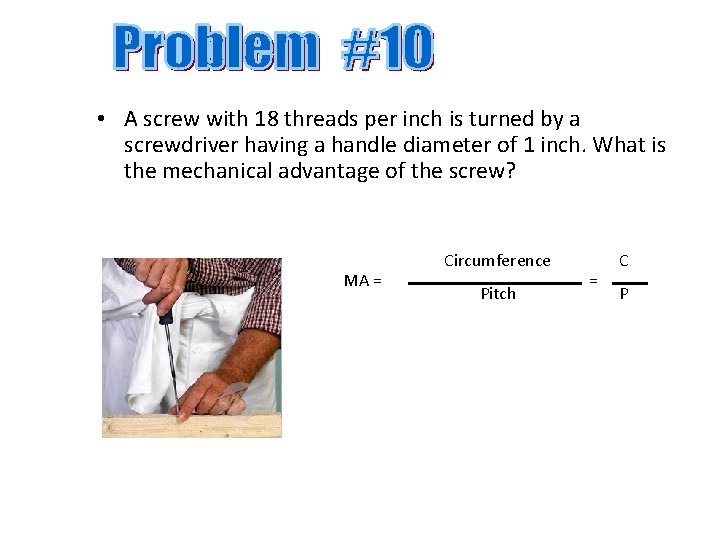 Problem #10

• A screw with 18 threads per inch is turned by a screwdriver having a handle diameter of 1 inch. What is the mechanical advantage of the screw?

$MA = \frac{\text{Circumference}}{\text{Pitch}} = \frac{C}{P}$