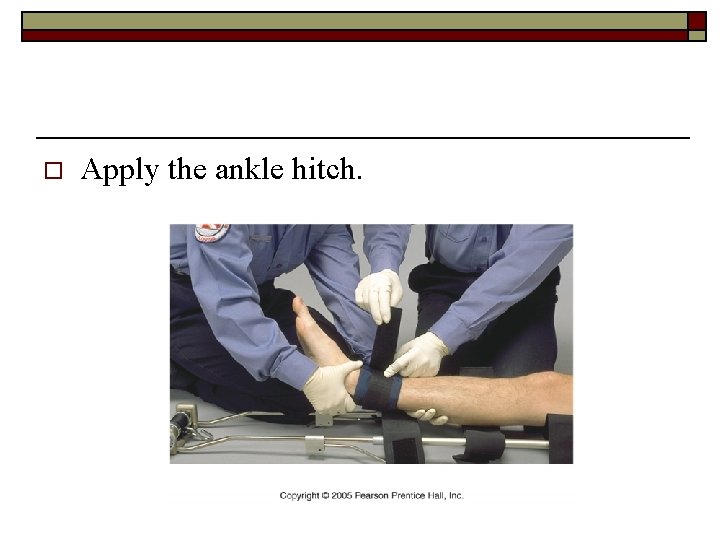 Apply the ankle hitch.

Copyright © 2005 Fearson Prentice Hall, Inc.