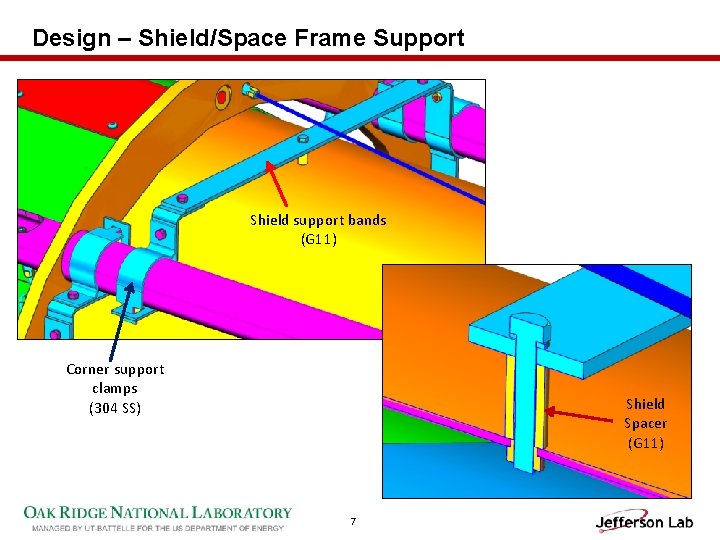 Design – Shield/Space Frame Support

Shield support bands (G11)

Corner support clamps (304 SS)

Shield Spacer (G11)

OAK RIDGE NATIONAL LABORATORY
MANAGED BY UT-BATTELLE FOR THE US DEPARTMENT OF ENERGY

7

Jefferson Lab