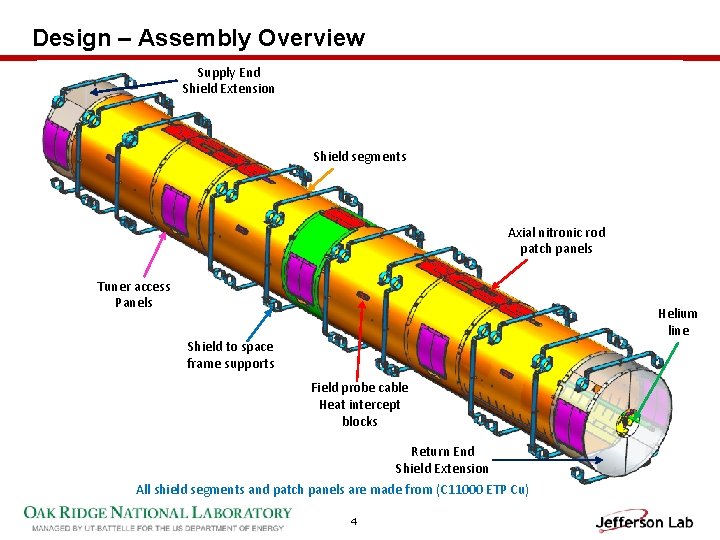 Design – Assembly Overview

Supply End Shield Extension

Shield segments

Axial nitronic rod patch panels

Tuner access Panels

Helium line

Shield to space frame supports

Field probe cable Heat intercept blocks

Return End Shield Extension

All shield segments and patch panels are made from (C11000 ETP Cu)

OAK RIDGE NATIONAL LABORATORY
MANAGED BY UT-BATTELLE FOR THE US DEPARTMENT OF ENERGY

4

Jefferson Lab