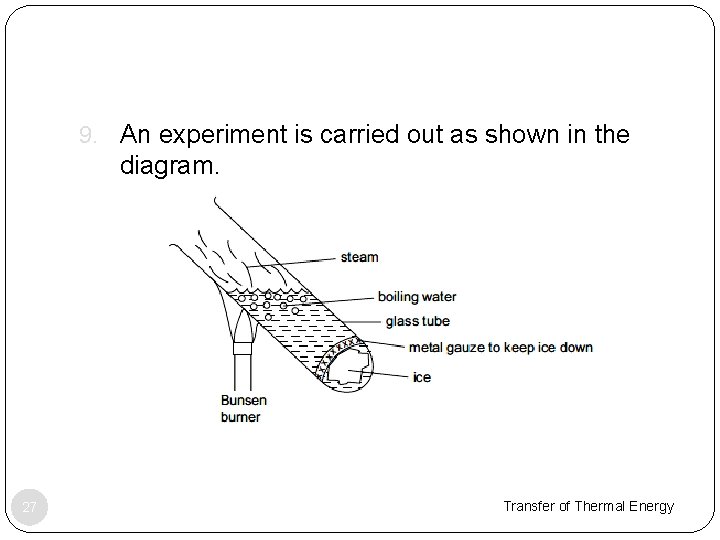 9. An experiment is carried out as shown in the diagram.

steam

boiling water

glass tube

metal gauze to keep ice down

ice

Bunsen burner

27

Transfer of Thermal Energy