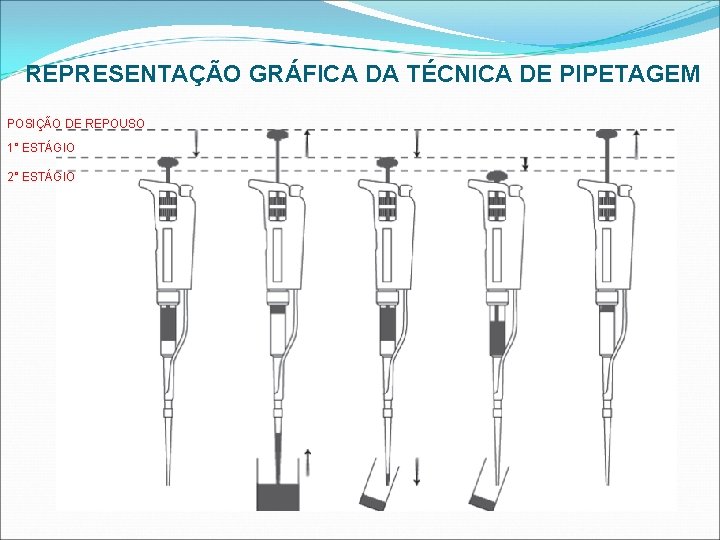 REPRESENTAÇÃO GRÁFICA DA TÉCNICA DE PIPETAGEM

POSIÇÃO DE REPOUSO

1° ESTÁGIO

2° ESTÁGIO