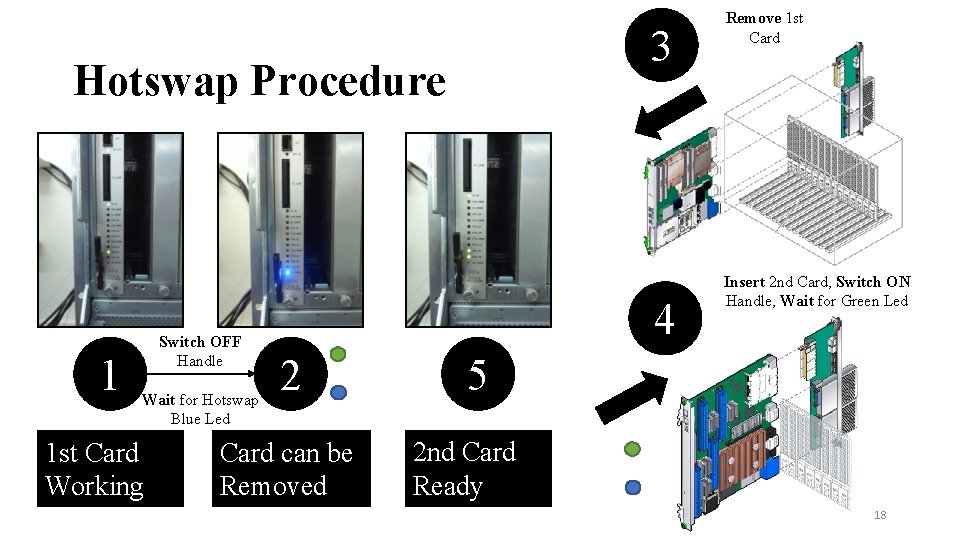 Hotswap Procedure

1

Switch OFF Handle

Wait for Hotswap Blue Led

2

5

1st Card Working

Card can be Removed

2nd Card Ready

3

Remove 1st Card

4

Insert 2nd Card, Switch ON Handle, Wait for Green Led

18