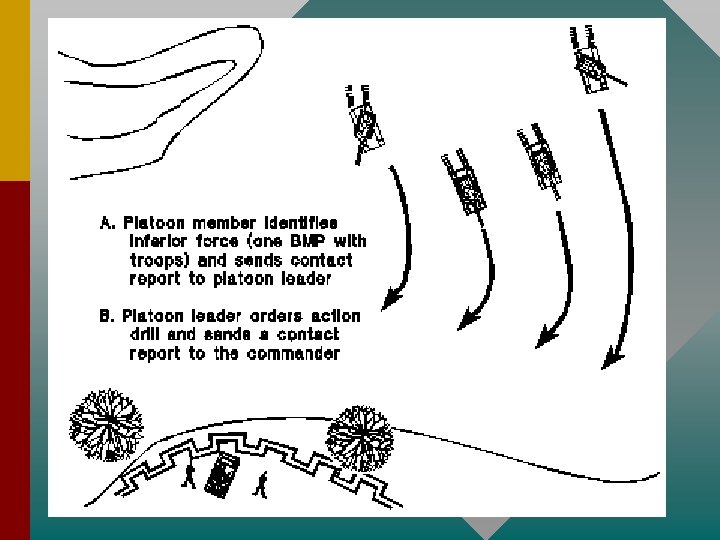 A. Platoon member identifies inferior force (one BMP with troops) and sends contact report to platoon leader

B. Platoon leader orders action drill and sends a contact report to the commander