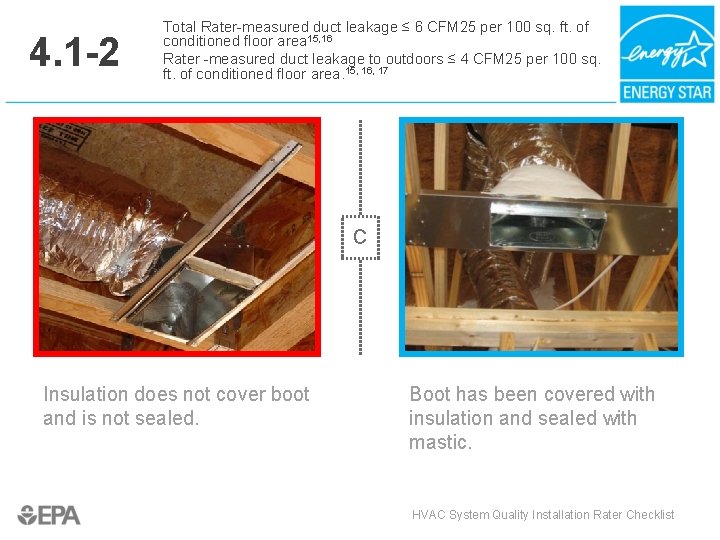 4.1-2

Total Rater-measured duct leakage ≤ 6 CFM25 per 100 sq. ft. of conditioned floor area$^{15,16}$
Rater -measured duct leakage to outdoors ≤ 4 CFM25 per 100 sq. ft. of conditioned floor area.$^{15, 16, 17}$

energy
ENERGY STAR

C

Insulation does not cover boot and is not sealed.

Boot has been covered with insulation and sealed with mastic.

EPA

HVAC System Quality Installation Rater Checklist