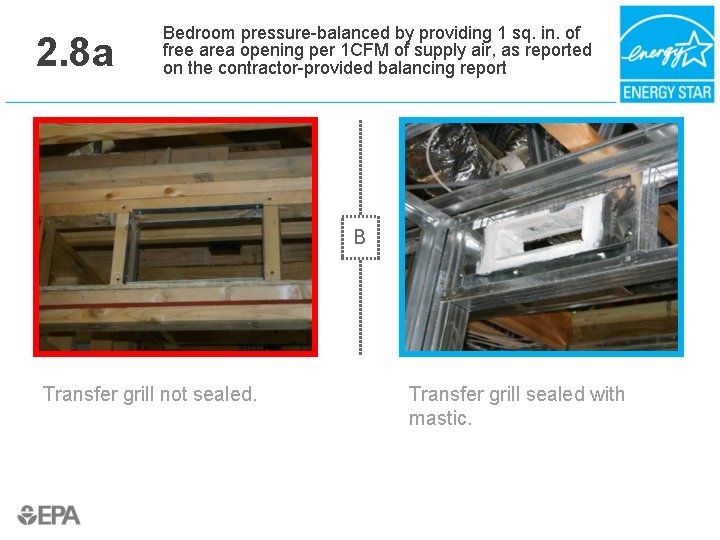 2.8a

Bedroom pressure-balanced by providing 1 sq. in. of free area opening per 1CFM of supply air, as reported on the contractor-provided balancing report

energy

ENERGY STAR

B

Transfer grill not sealed.

Transfer grill sealed with mastic.

EPA