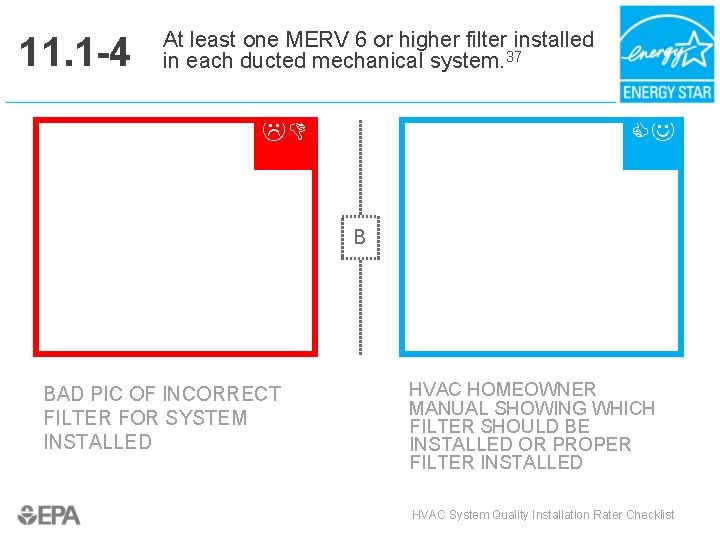 11.1-4 At least one MERV 6 or higher filter installed in each ducted mechanical system.$^{37}$

energy

ENERGY STAR

B

BAD PIC OF INCORRECT FILTER FOR SYSTEM INSTALLED

HVAC HOMEOWNER MANUAL SHOWING WHICH FILTER SHOULD BE INSTALLED OR PROPER FILTER INSTALLED

EPA

HVAC System Quality Installation Rater Checklist