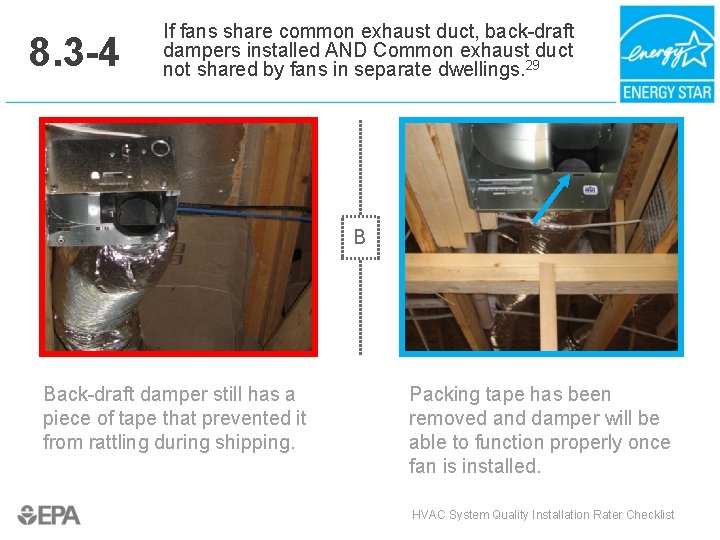 8.3-4

If fans share common exhaust duct, back-draft dampers installed AND Common exhaust duct not shared by fans in separate dwellings.$^{29}$

energy

ENERGY STAR

B

Back-draft damper still has a piece of tape that prevented it from rattling during shipping.

Packing tape has been removed and damper will be able to function properly once fan is installed.

EPA

HVAC System Quality Installation Rater Checklist