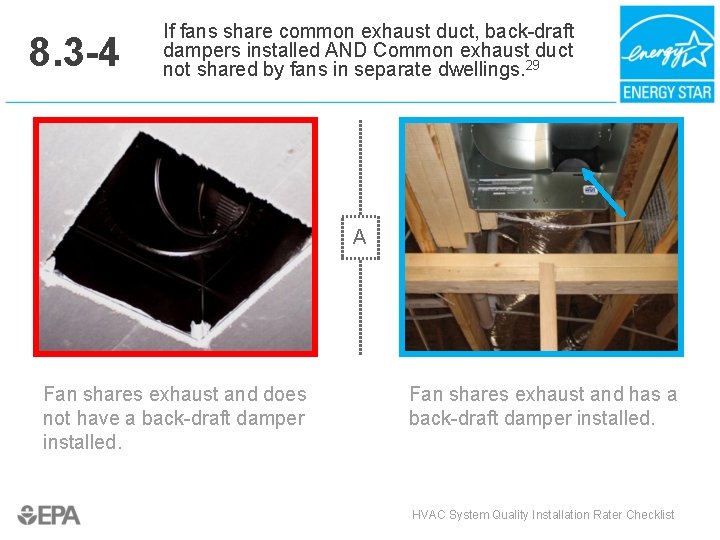 8.3-4

If fans share common exhaust duct, back-draft dampers installed AND Common exhaust duct not shared by fans in separate dwellings.$^{29}$

energy

ENERGY STAR

A

Fan shares exhaust and does not have a back-draft damper installed.

Fan shares exhaust and has a back-draft damper installed.

EPA

HVAC System Quality Installation Rater Checklist