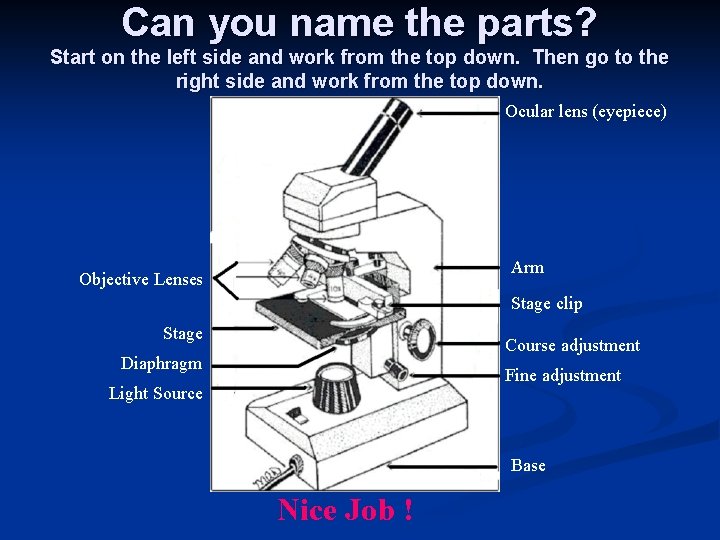 Can you name the parts?

Start on the left side and work from the top down. Then go to the right side and work from the top down.

Objective Lenses
Stage
Diaphragm
Light Source

Ocular lens (eyepiece)
Arm
Stage clip
Course adjustment
Fine adjustment
Base

Nice Job !