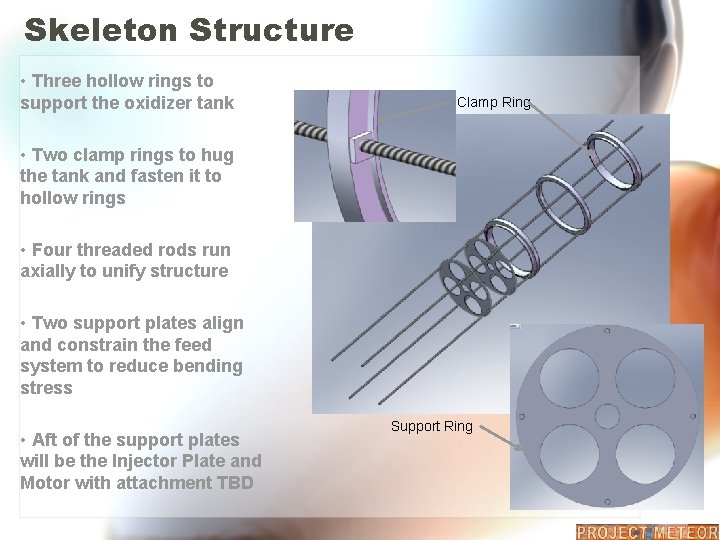 Skeleton Structure

• Three hollow rings to support the oxidizer tank

• Two clamp rings to hug the tank and fasten it to hollow rings

• Four threaded rods run axially to unify structure

• Two support plates align and constrain the feed system to reduce bending stress

• Aft of the support plates will be the Injector Plate and Motor with attachment TBD

Clamp Ring

Support Ring

PROJECT METEOR