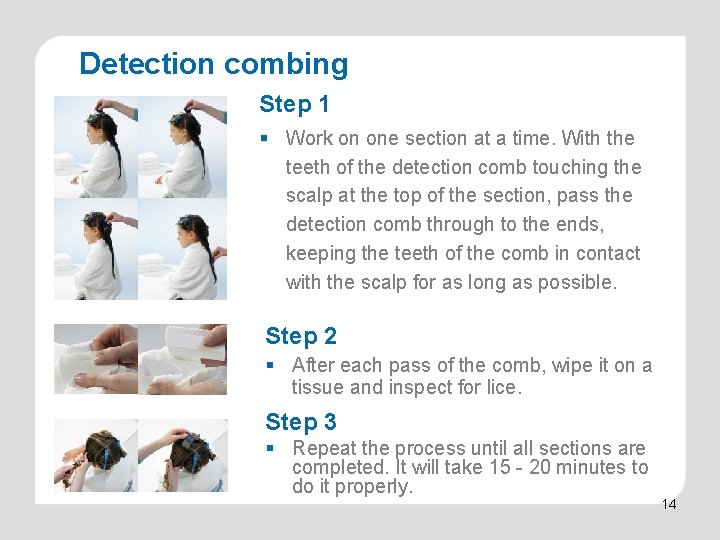 Detection combing

Step 1

▪ Work on one section at a time. With the teeth of the detection comb touching the scalp at the top of the section, pass the detection comb through to the ends, keeping the teeth of the comb in contact with the scalp for as long as possible.

Step 2

▪ After each pass of the comb, wipe it on a tissue and inspect for lice.

Step 3

▪ Repeat the process until all sections are completed. It will take 15 - 20 minutes to do it properly.

14