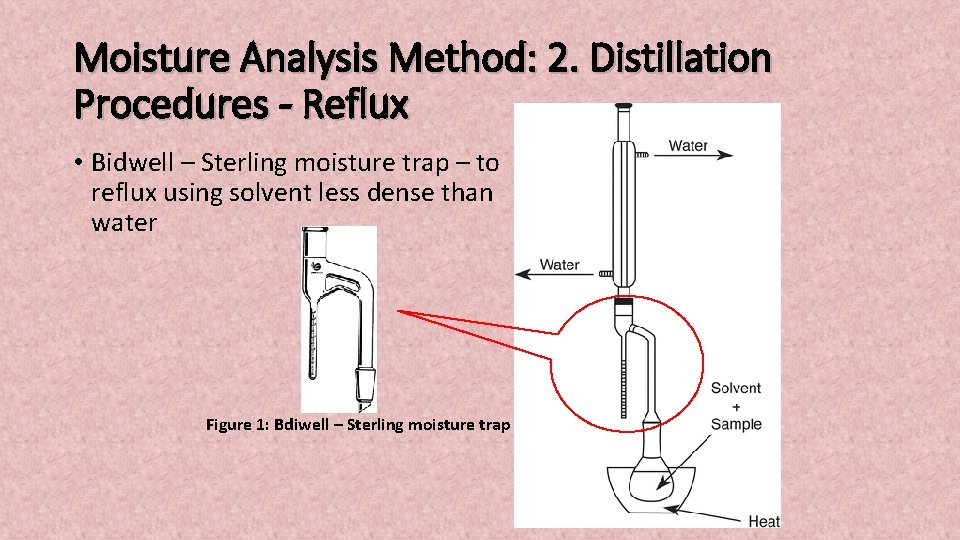 Moisture Analysis Method: 2. Distillation Procedures - Reflux

• Bidwell – Sterling moisture trap – to reflux using solvent less dense than water

Figure 1: Bdiwell – Sterling moisture trap

Water

Water

Solvent + Sample

Heat