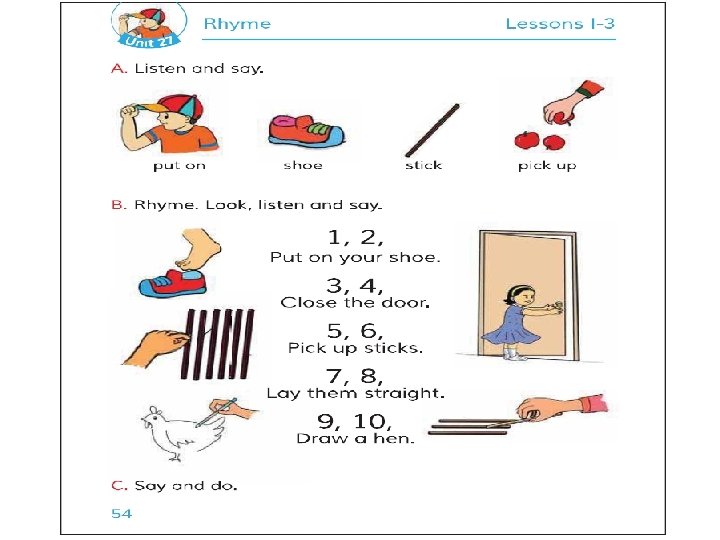 Unit 27

Rhyme

Lessons 1-3

A. Listen and say.

put on

shoe

stick

pick up

B. Rhyme. Look, listen and say.

1, 2,
Put on your shoe.

3, 4,
Close the door.

5, 6,
Pick up sticks.

7, 8,
Lay them straight.

9, 10,
Draw a hen.

C. Say and do.

54