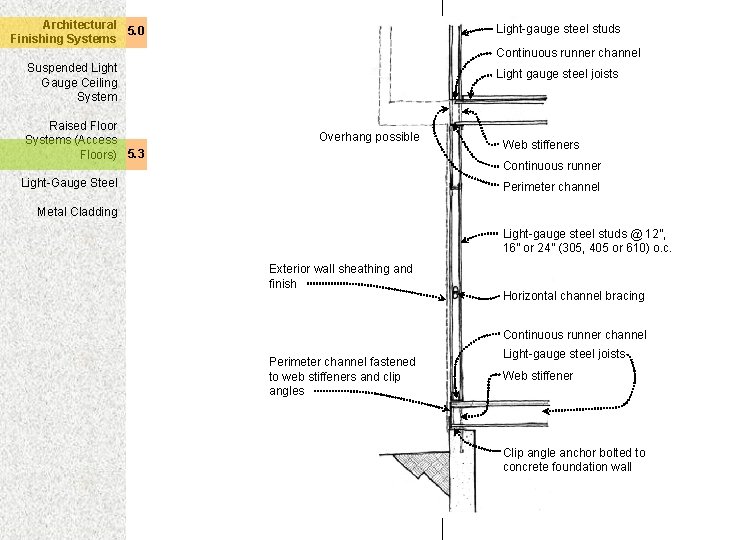 Architectural Finishing Systems 5.0

Suspended Light Gauge Ceiling System

Raised Floor Systems (Access Floors) 5.3

Light-Gauge Steel

Metal Cladding

Light-gauge steel studs

Continuous runner channel

Light gauge steel joists

Overhang possible

Web stiffeners

Continuous runner

Perimeter channel

Light-gauge steel studs @ 12", 16" or 24" (305, 405 or 610) o.c.

Exterior wall sheathing and finish

Horizontal channel bracing

Continuous runner channel

Light-gauge steel joists

Perimeter channel fastened to web stiffeners and clip angles

Web stiffener

Clip angle anchor bolted to concrete foundation wall