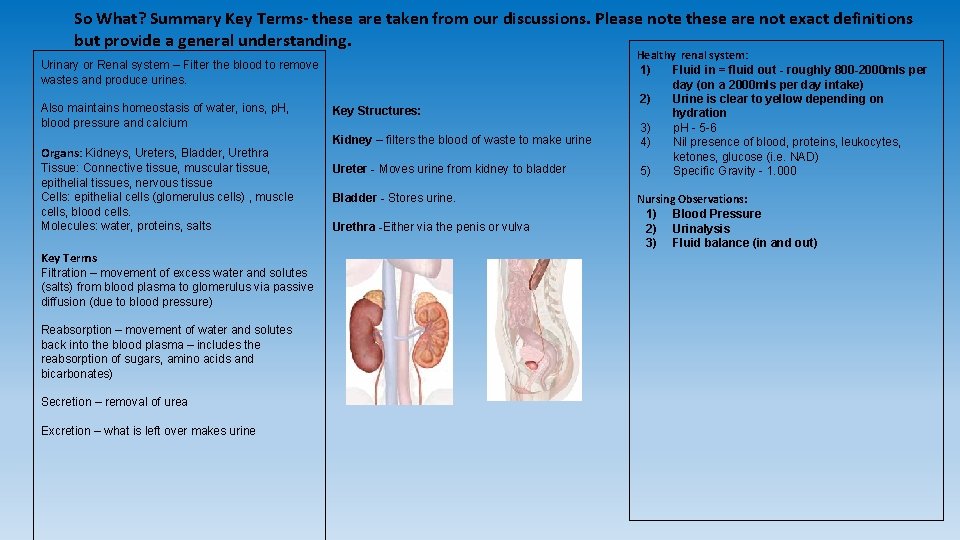 So What? Summary Key Terms- these are taken from our discussions. Please note these are not exact definitions but provide a general understanding.

Urinary or Renal system – Filter the blood to remove wastes and produce urines.

Also maintains homeostasis of water, ions, pH, blood pressure and calcium

Organs: Kidneys, Ureters, Bladder, Urethra
Tissue: Connective tissue, muscular tissue, epithelial tissues, nervous tissue
Cells: epithelial cells (glomerulus cells) , muscle cells, blood cells.
Molecules: water, proteins, salts

Key Terms
Filtration – movement of excess water and solutes (salts) from blood plasma to glomerulus via passive diffusion (due to blood pressure)

Reabsorption – movement of water and solutes back into the blood plasma – includes the reabsorption of sugars, amino acids and bicarbonates)

Secretion – removal of urea

Excretion – what is left over makes urine

Key Structures:

Kidney – filters the blood of waste to make urine

Ureter - Moves urine from kidney to bladder

Bladder - Stores urine.

Urethra -Either via the penis or vulva

Healthy renal system:
1) Fluid in = fluid out - roughly 800-2000mls per day (on a 2000mls per day intake)
2) Urine is clear to yellow depending on hydration
3) pH - 5-6
4) Nil presence of blood, proteins, leukocytes, ketones, glucose (i.e. NAD)
5) Specific Gravity - 1.000

Nursing Observations:
1) Blood Pressure
2) Urinalysis
3) Fluid balance (in and out)