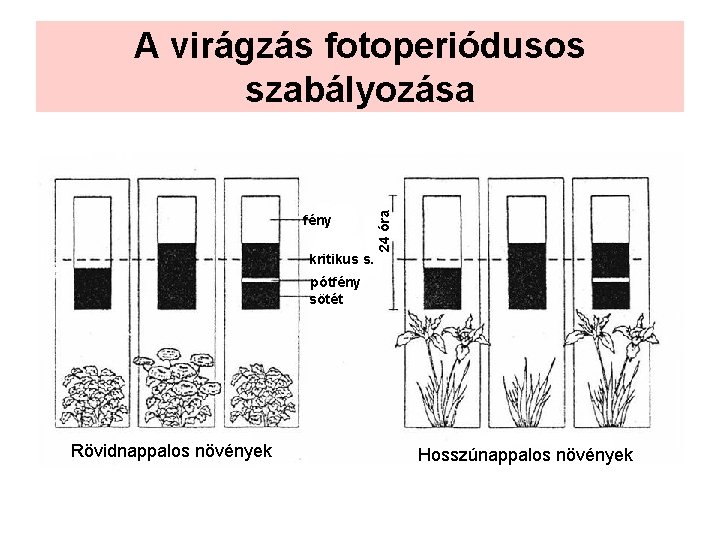 A virágzás fotoperiódusos szabályozása

fény
kritikus s.
pótfény
sötét
24 óra

Rövidnappalos növények

Hosszúnappalos növények