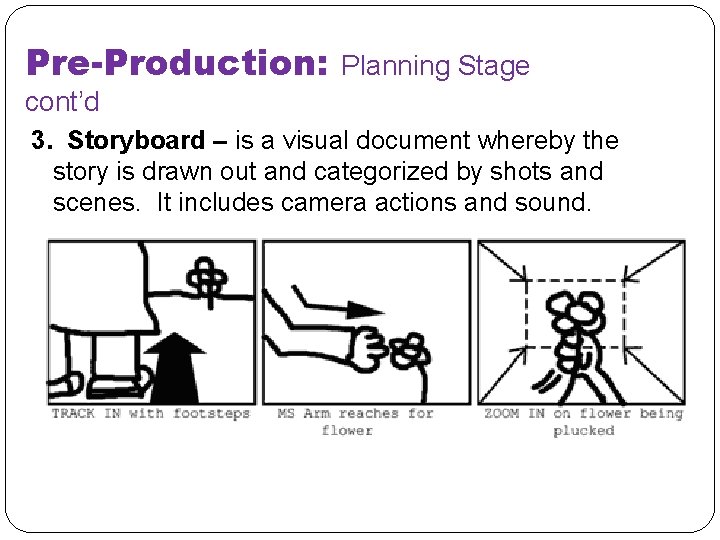 Pre-Production: Planning Stage cont'd

3. Storyboard – is a visual document whereby the story is drawn out and categorized by shots and scenes. It includes camera actions and sound.

TRACK IN with footsteps

MS Arm reaches for flower

ZOOM IN on flower being plucked