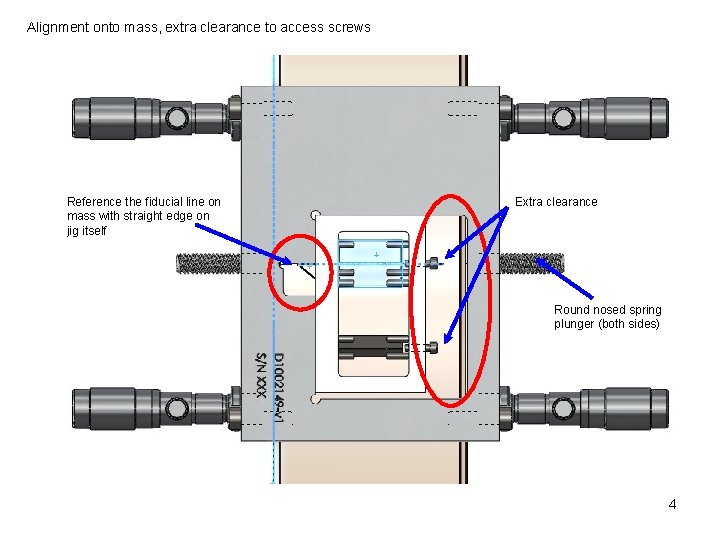 Alignment onto mass, extra clearance to access screws

Reference the fiducial line on mass with straight edge on jig itself

Extra clearance

Round nosed spring plunger (both sides)

D1002149-v1
S/N XXX

4