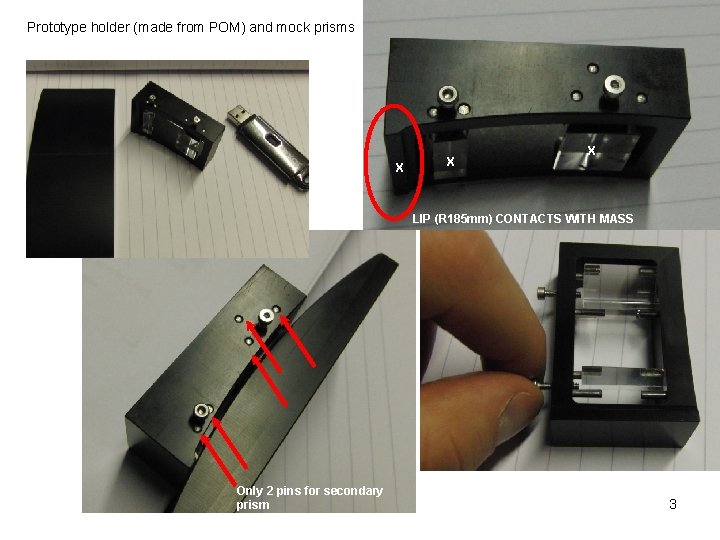 Prototype holder (made from POM) and mock prisms

X X X

LIP (R185mm) CONTACTS WITH MASS

Only 2 pins for secondary prism

3