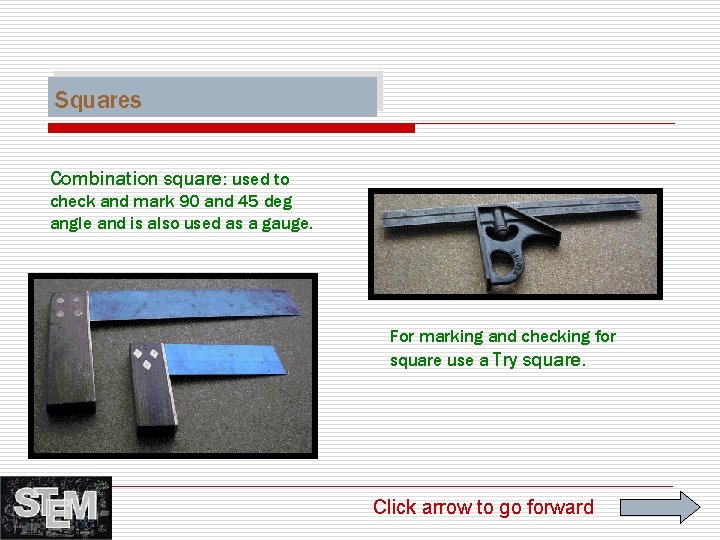 Squares

Combination square: used to check and mark 90 and 45 deg angle and is also used as a gauge.

For marking and checking for square use a Try square.

STEM

Click arrow to go forward