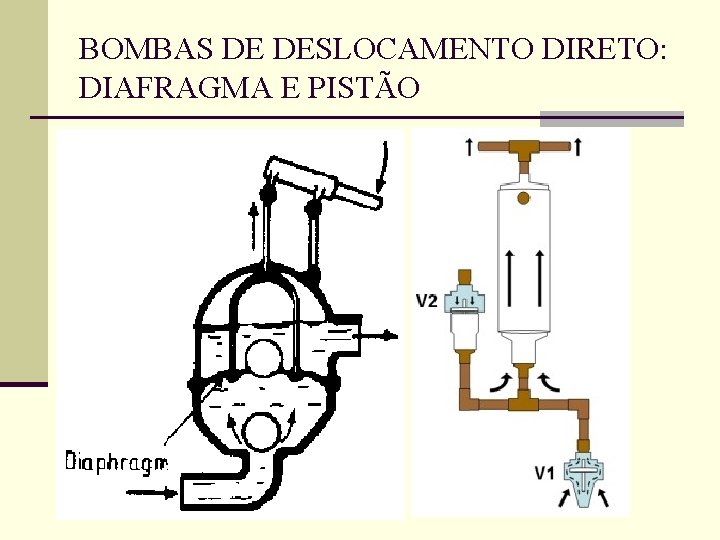 BOMBAS DE DESLOCAMENTO DIRETO: DIAFRAGMA E PISTÃO

Diaphragm

V2

V1